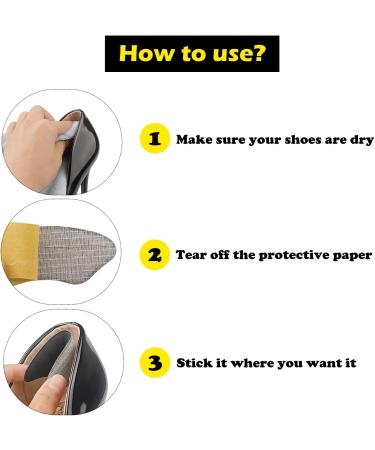 How to use?

1 Make sure your shoes are dry

2 Tear off the protective paper

3 Stick it where you want it