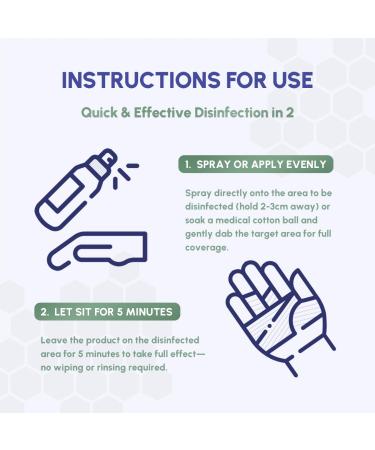 INSTRUCTIONS FOR USE

Quick & Effective Disinfection in 2

1. SPRAY OR APPLY EVENLY

Spray directly onto the area to be disinfected (hold 2-3cm away) or soak a medical cotton ball and gently dab the target area for full coverage.

2. LET SIT FOR 5 MINUTES

Leave the product on the disinfected area for 5 minutes to take full effect—no wiping or rinsing required.