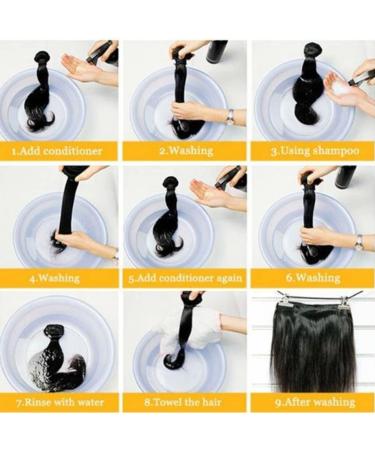 1.Add conditioner

2.Washing

3.Using shampoo

4.Washing

5.Add conditioner again

6.Washing

7.Rinse with water

8.Towel the hair

9.After washing