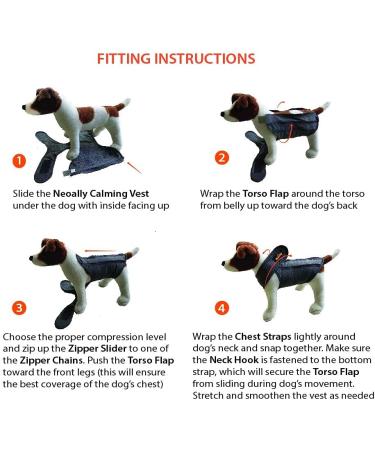 FITTING INSTRUCTIONS

1

Slide the Neoally Calming Vest under the dog with inside facing up

2

Wrap the Torso Flap around the torso from belly up toward the dog's back

3

Choose the proper compression level and zip up the Zipper Slider to one of the Zipper Chains. Push the Torso Flap toward the front legs (this will ensure the best coverage of the dog's chest)

4

Wrap the Chest Straps lightly around dog's neck and snap together. Make sure the Neck Hook is fastened to the bottom strap, which will secure the Torso Flap from sliding during dog's movement. Stretch and smoothen the vest as needed