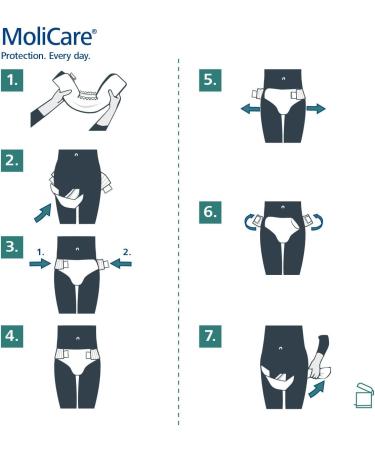 MoliCare®
Protection. Every day.

1.

2.

3.
1.
2.

4.

5.

6.

7.