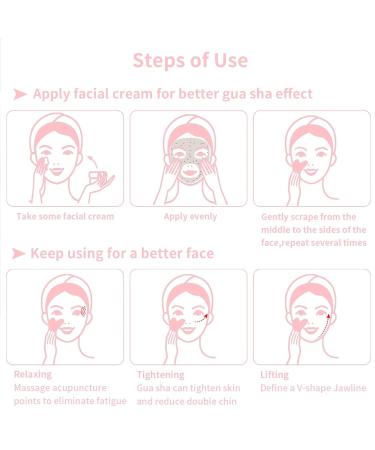 Steps of Use

Apply facial cream for better gua sha effect

Take some facial cream

Apply evenly

Gently scrape from the middle to the sides of the face,repeat several times

Keep using for a better face

Relaxing
Massage acupuncture points to eliminate fatigue

Tightening
Gua sha can tighten skin and reduce double chin

Lifting
Define a V-shape Jawline