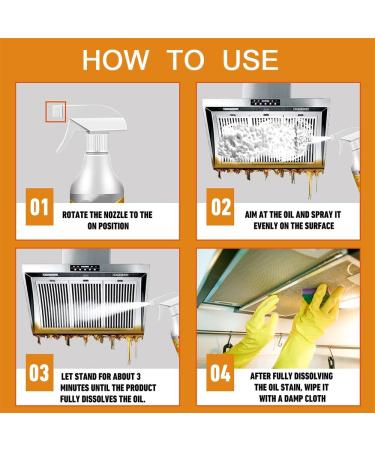 HOW TO USE

01
ROTATE THE NOZZLE TO THE ON POSITION

02
AIM AT THE OIL AND SPRAY IT EVENLY ON THE SURFACE

03
LET STAND FOR ABOUT 3 MINUTES UNTIL THE PRODUCT FULLY DISSOLVES THE OIL.

04
AFTER FULLY DISSOLVING THE OIL STAIN, WIPE IT WITH A DAMP CLOTH