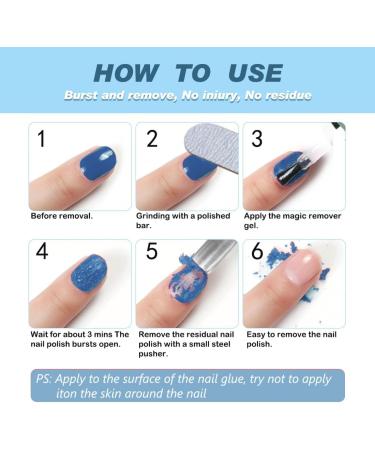 HOW TO USE

Burst and remove, No iniury, No residue

1

Before removal.

2

Grinding with a polished bar.

3

Apply the magic remover gel.

4

Wait for about 3 mins The nail polish bursts open.

5

Remove the residual nail polish with a small steel pusher.

6

Easy to remove the nail polish.

PS: Apply to the surface of the nail glue, try not to apply iton the skin around the nail