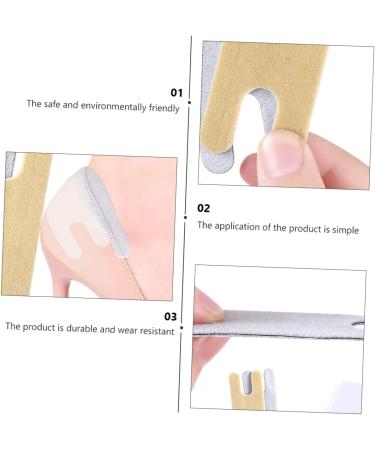 01
The safe and environmentally friendly

02
The application of the product is simple

03
The product is durable and wear resistant