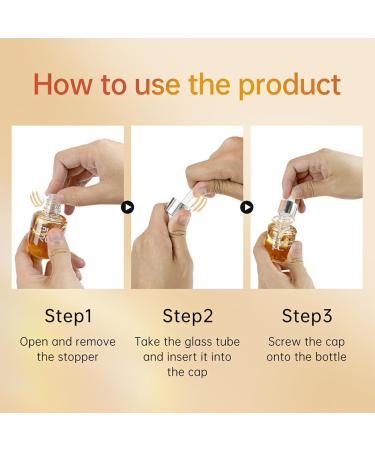 How to use the product

Step1

Open and remove the stopper

Step2

Take the glass tube and insert it into the cap

Step3

Screw the cap onto the bottle