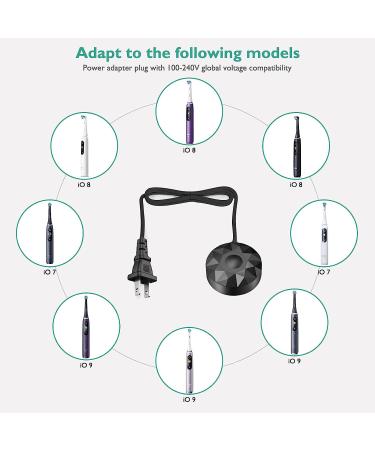 Adapt to the following models

Power adapter plug with 100-240V global voltage compatibility

iO 8

iO 8

iO 8

iO 7

iO 7

iO 9

iO 9

iO 9