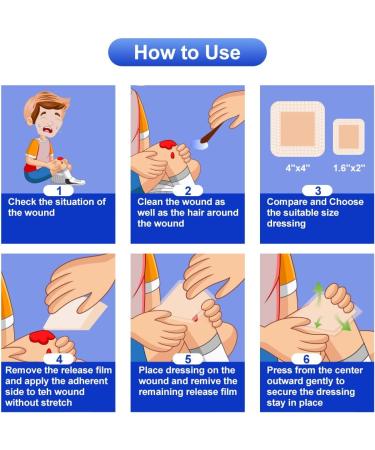 How to Use

1
Check the situation of the wound

2
Clean the wound as well as the hair around the wound

4"x4"
1.6"x2"

3
Compare and Choose the suitable size dressing

4
Remove the release film and apply the adherent side to teh wound without stretch

5
Place dressing on the wound and remive the remaining release film

6
Press from the center outward gently to secure the dressing stay in place