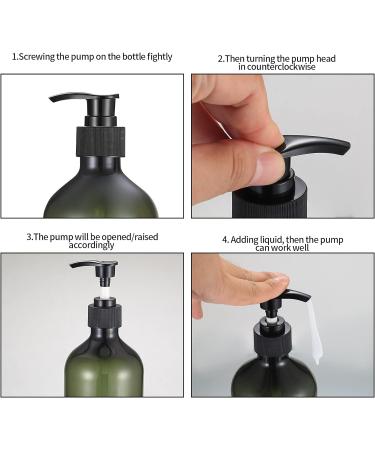 1.Screwing the pump on the bottle fightly

2.Then turning the pump head in counterclockwise

3.The pump will be opened/raised accordingly

4. Adding liquid, then the pump can work well