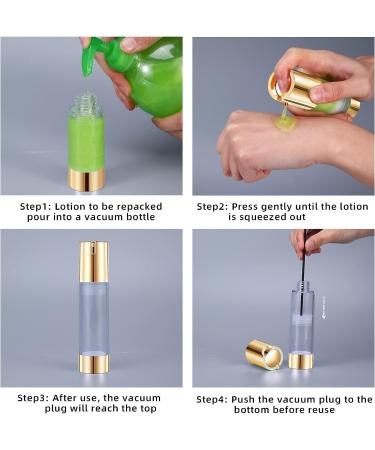 Step1: Lotion to be repacked pour into a vacuum bottle

Step2: Press gently until the lotion is squeezed out

Step3: After use, the vacuum plug will reach the top

Step4: Push the vacuum plug to the bottom before reuse