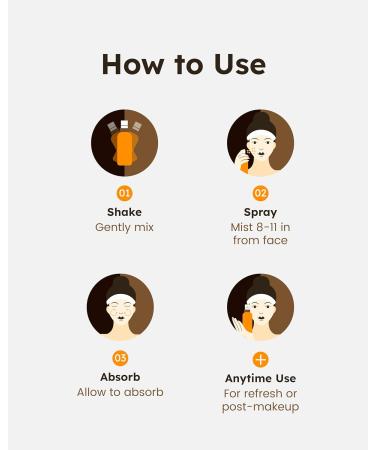 How to Use

01
Shake
Gently mix

02
Spray
Mist 8-11 in from face

03
Absorb
Allow to absorb

+
Anytime Use
For refresh or post-makeup