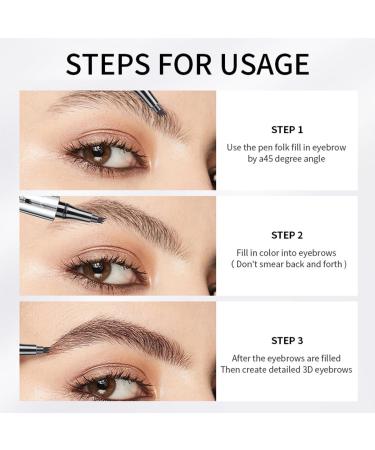 STEPS FOR USAGE

STEP 1
Use the pen folk fill in eyebrow by a45 degree angle

STEP 2
Fill in color into eyebrows ( Don't smear back and forth )

STEP 3
After the eyebrows are filled Then create detailed 3D eyebrows