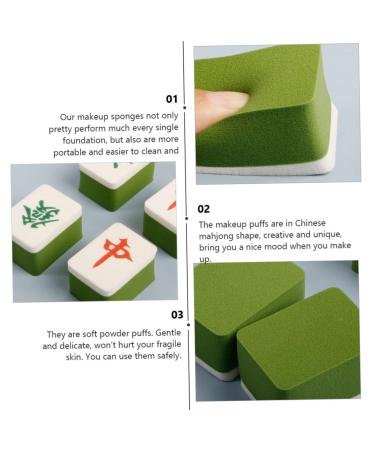 01

Our makeup sponges not only pretty perform much every single foundation, but also are more portable and easier to clean and

發

中

02

The makeup puffs are in Chinese mahjong shape, creative and unique, bring you a nice mood when you make up.

03

They are soft powder puffs. Gentle and delicate, won't hurt your fragile skin. You can use them safely.