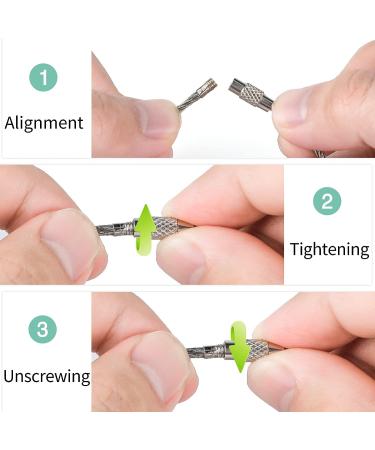 1

Alignment

2

Tightening

3

Unscrewing