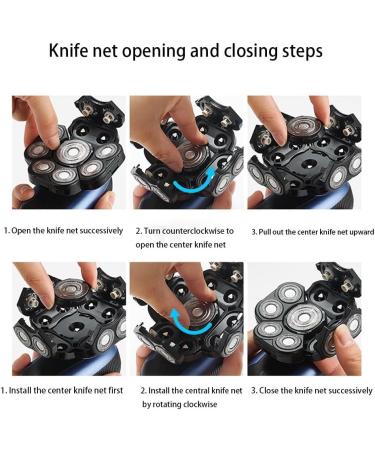 Knife net opening and closing steps

1. Open the knife net successively

2. Turn counterclockwise to open the center knife net

3. Pull out the center knife net upward

1. Install the center knife net first

2. Install the central knife net by rotating clockwise

3. Close the knife net successively