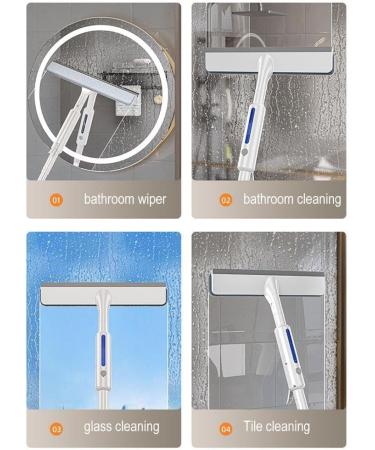 01 bathroom wiper

02 bathroom cleaning

03 glass cleaning

04 Tile cleaning