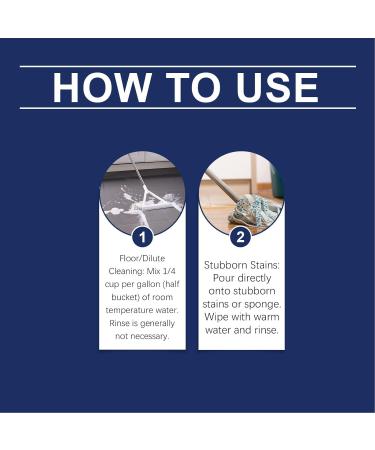 HOW TO USE

1

Floor/Dilute Cleaning: Mix 1/4 cup per gallon (half bucket) of room temperature water. Rinse is generally not necessary.

2

Stubborn Stains: Pour directly onto stubborn stains or sponge. Wipe with warm water and rinse.