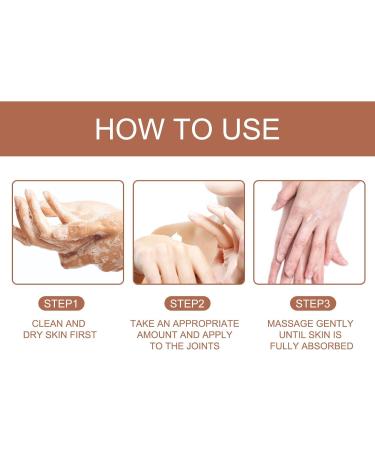 HOW TO USE

STEP1

CLEAN AND DRY SKIN FIRST

STEP2

TAKE AN APPROPRIATE AMOUNT AND APPLY TO THE JOINTS

STEP3

MASSAGE GENTLY UNTIL SKIN IS FULLY ABSORBED