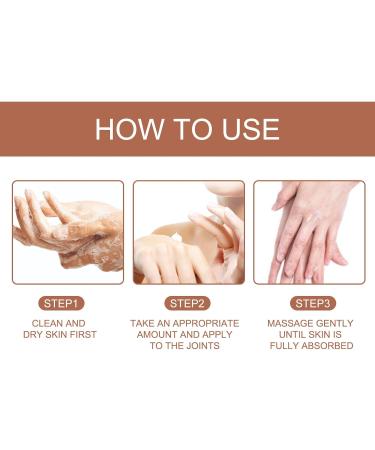 HOW TO USE

STEP1

CLEAN AND DRY SKIN FIRST

STEP2

TAKE AN APPROPRIATE AMOUNT AND APPLY TO THE JOINTS

STEP3

MASSAGE GENTLY UNTIL SKIN IS FULLY ABSORBED