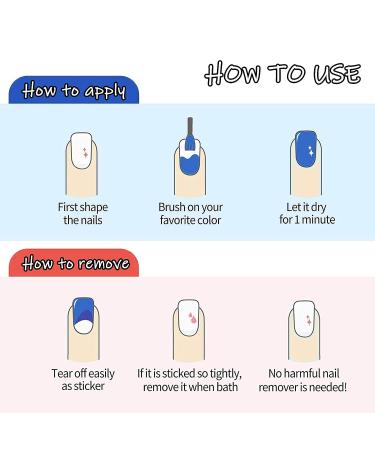 HOW TO USE

How to apply

First shape the nails

Brush on your favorite color

Let it dry for 1 minute

How to remove

Tear off easily as sticker

If it is sticked so tightly, remove it when bath

No harmful nail remover is needed!