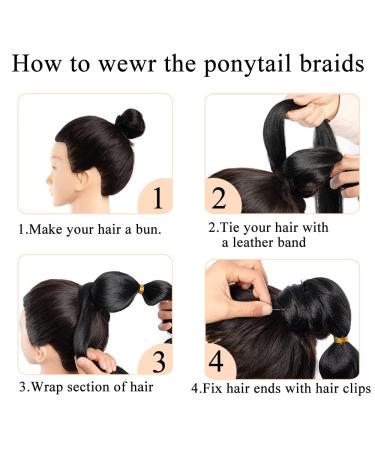 How to wewr the ponytail braids

1

1.Make your hair a bun.

2

2.Tie your hair with a leather band

3

3.Wrap section of hair

4

4.Fix hair ends with hair clips