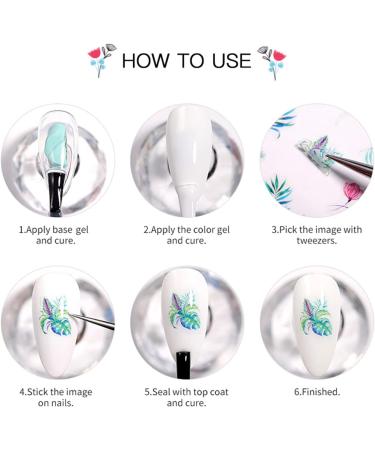 HOW TO USE

1.Apply base gel and cure.

2.Apply the color gel and cure.

3.Pick the image with tweezers.

4.Stick the image on nails.

5.Seal with top coat and cure.

6.Finished.