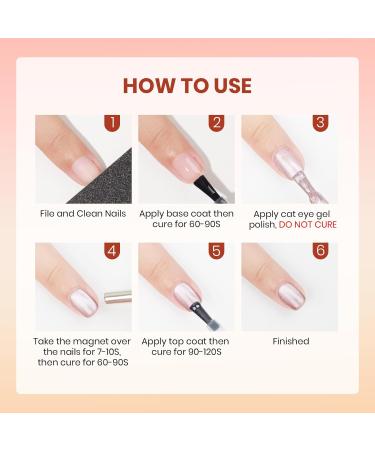 HOW TO USE

1
File and Clean Nails

2
Apply base coat then cure for 60-90S

3
Apply cat eye gel polish, DO NOT CURE

4
Take the magnet over the nails for 7-10S, then cure for 60-90S

5
Apply top coat then cure for 90-120S

6
Finished