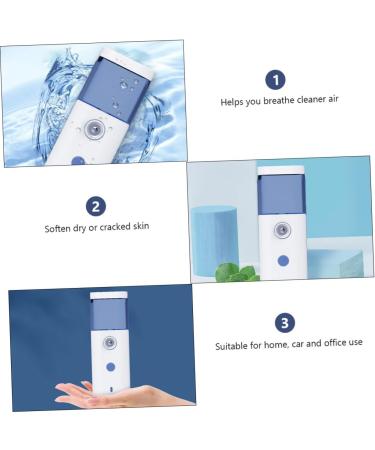 1
Helps you breathe cleaner air

2
Soften dry or cracked skin

3
Suitable for home, car and office use