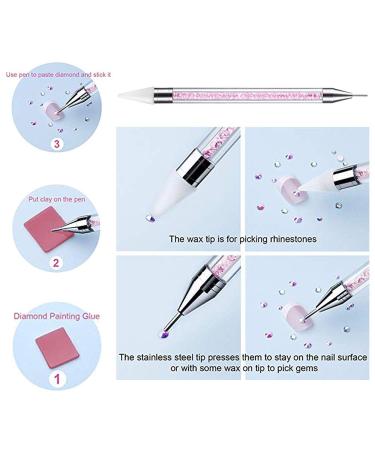 Use pen to paste diamond and stick it

3

Put clay on the pen

2

Diamond Painting Glue

1

The wax tip is for picking rhinestones

The stainless steel tip presses them to stay on the nail surface or with some wax on tip to pick gems