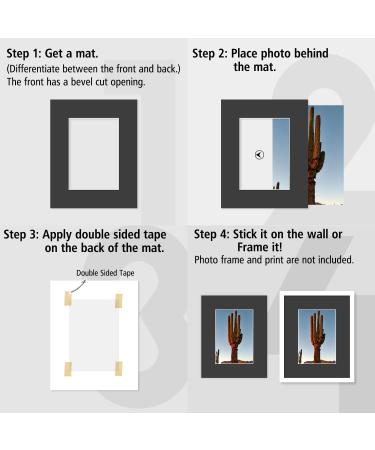 Step 1: Get a mat.
(Differentiate between the front and back.)
The front has a bevel cut opening.

Step 2: Place photo behind the mat.

Step 3: Apply double sided tape on the back of the mat.

Double Sided Tape

Step 4: Stick it on the wall or Frame it!
Photo frame and print are not included.