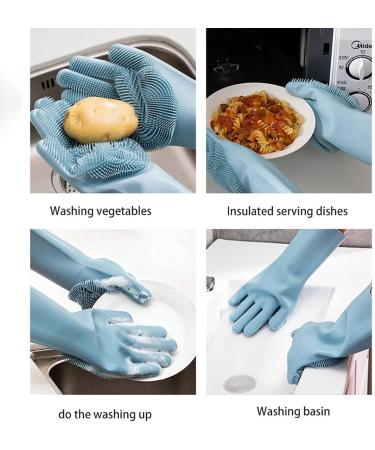 Midea

Washing vegetables

Insulated serving dishes

do the washing up

Washing basin