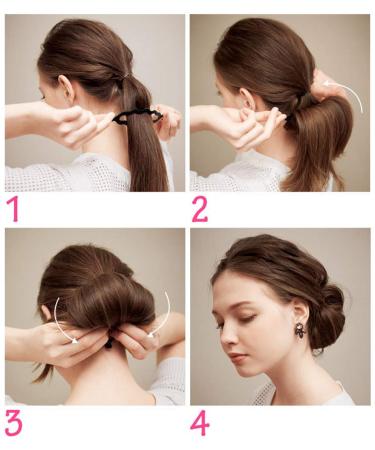 1

2

3

4