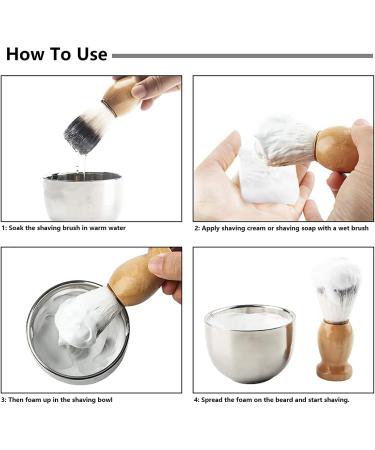 How To Use

1: Soak the shaving brush in warm water

2: Apply shaving cream or shaving soap with a wet brush

3: Then foam up in the shaving bowl

4: Spread the foam on the beard and start shaving.