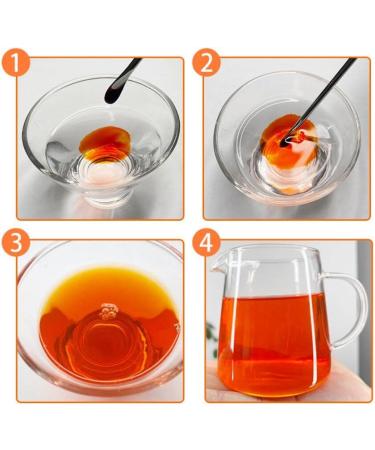 1

2

3

4