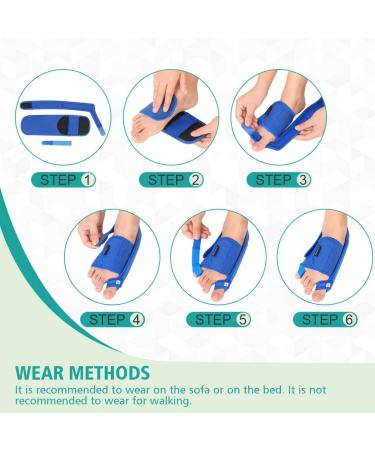 STEP 1

STEP 2

STEP 3

STEP 4

STEP 5

STEP 6

WEAR METHODS

It is recommended to wear on the sofa or on the bed. It is not recommended to wear for walking.