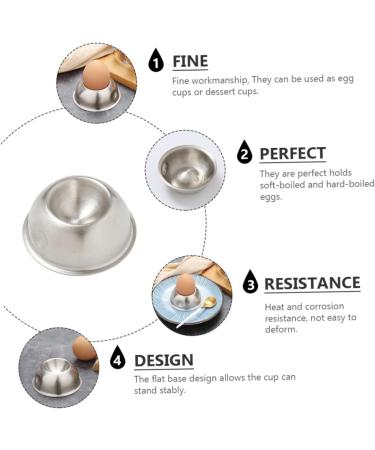 1 FINE
Fine workmanship, They can be used as egg cups or dessert cups.

2 PERFECT
They are perfect holds soft-boiled and hard-boiled eggs.

3 RESISTANCE
Heat and corrosion resistance, not easy to deform.

4 DESIGN
The flat base design allows the cup can stand stably.