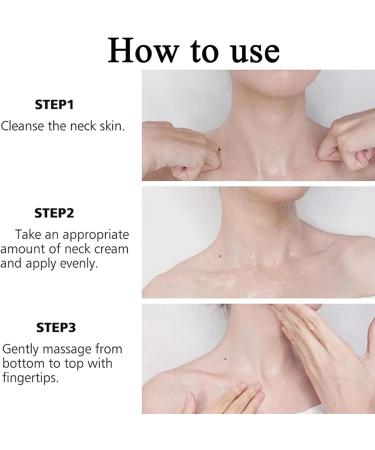 How to use

STEP1

Cleanse the neck skin.

STEP2

Take an appropriate amount of neck cream and apply evenly.

STEP3

Gently massage from bottom to top with fingertips.