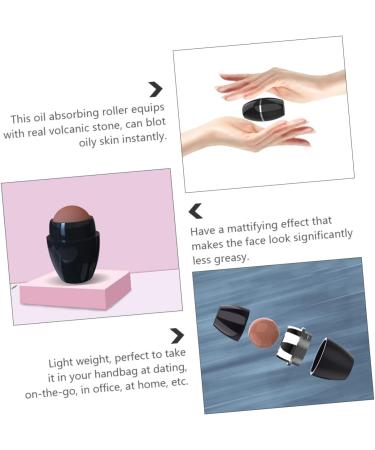 This oil absorbing roller equips with real volcanic stone, can blot oily skin instantly.

Have a mattifying effect that makes the face look significantly less greasy.

Light weight, perfect to take it in your handbag at dating, on-the-go, in office, at home, etc.