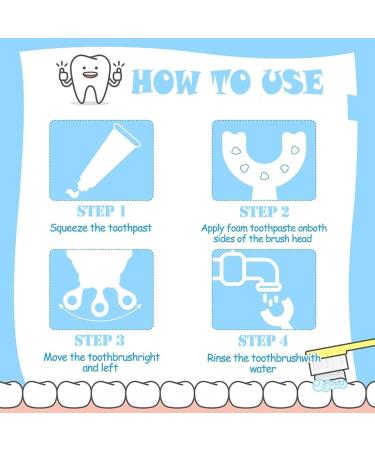 HOW TO USE

STEP 1
Squeeze the toothpast

STEP 2
Apply foam toothpaste onboth sides of the brush head

STEP 3
Move the toothbrushright and left

STEP 4
Rinse the toothbrushwith water