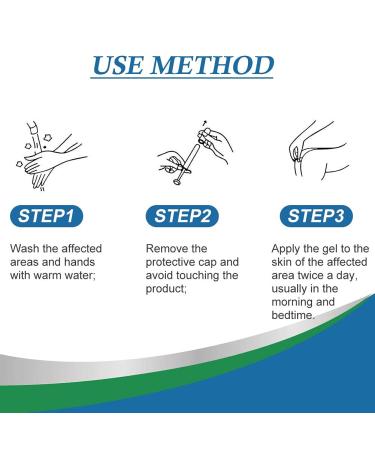 USE METHOD

STEP1

Wash the affected areas and hands with warm water;

STEP2

Remove the protective cap and avoid touching the product;

STEP3

Apply the gel to the skin of the affected area twice a day, usually in the morning and bedtime.