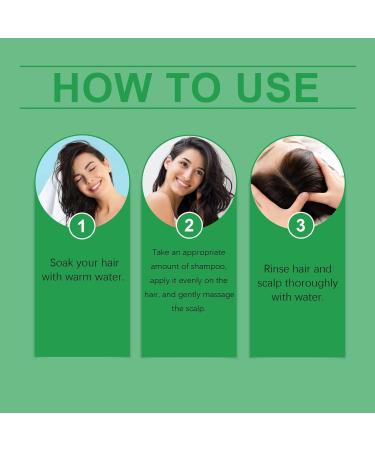 HOW TO USE

1

Soak your hair with warm water.

2

Take an appropriate amount of shampoo, apply it evenly on the hair, and gently massage the scalp.

3

Rinse hair and scalp thoroughly with water.