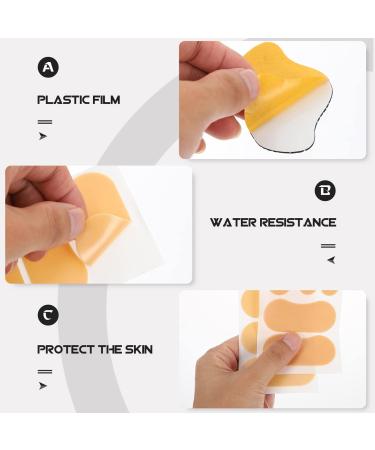 A

PLASTIC FILM

B

WATER RESISTANCE

C

PROTECT THE SKIN