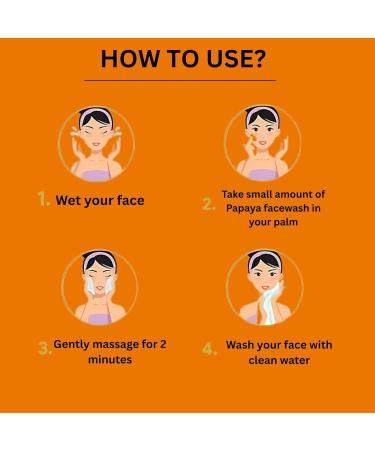 HOW TO USE?

1. Wet your face

2. Take small amount of Papaya facewash in your palm

3. Gently massage for 2 minutes

4. Wash your face with clean water