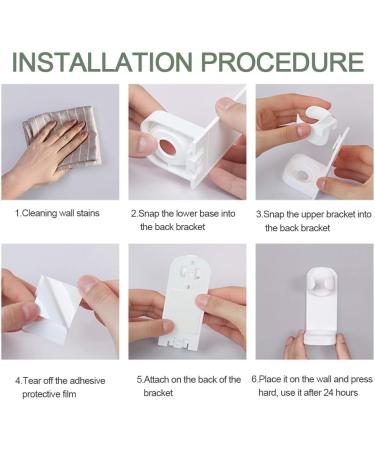 INSTALLATION PROCEDURE

1.Cleaning wall stains

2.Snap the lower base into the back bracket

3.Snap the upper bracket into the back bracket

4.Tear off the adhesive protective film

5.Attach on the back of the bracket

6.Place it on the wall and press hard, use it after 24 hours