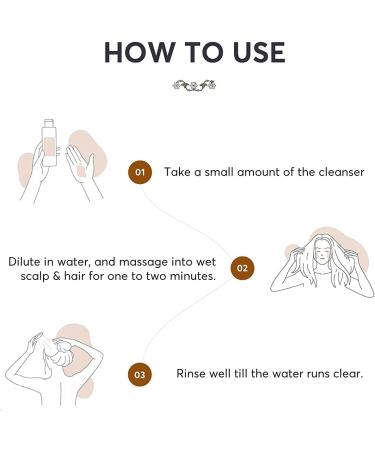 HOW TO USE

01 Take a small amount of the cleanser

Dilute in water, and massage into wet scalp & hair for one to two minutes. 02

03 Rinse well till the water runs clear.