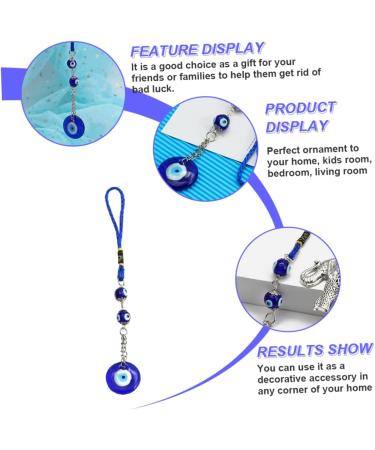 FEATURE DISPLAY
It is a good choice as a gift for your friends or families to help them get rid of bad luck.

PRODUCT DISPLAY
Perfect ornament to your home, kids room, bedroom, living room

RESULTS SHOW
You can use it as a decorative accessory in any corner of your home