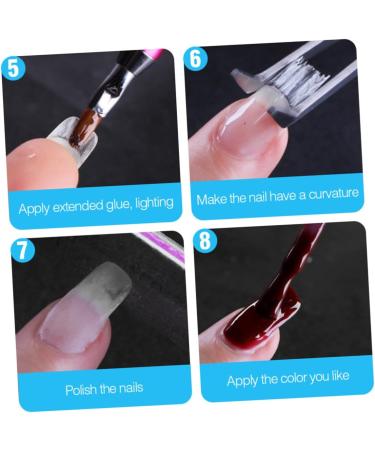 5
Apply extended glue, lighting

6
Make the nail have a curvature

7
Polish the nails

8
Apply the color you like