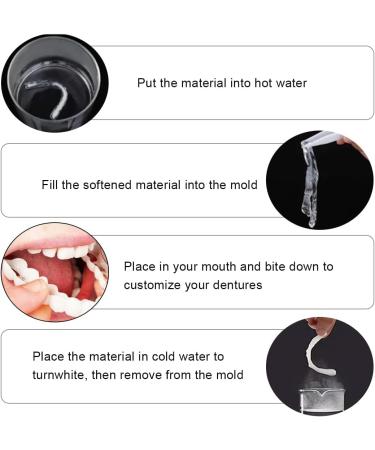 Put the material into hot water

Fill the softened material into the mold

Place in your mouth and bite down to customize your dentures

Place the material in cold water to turnwhite, then remove from the mold