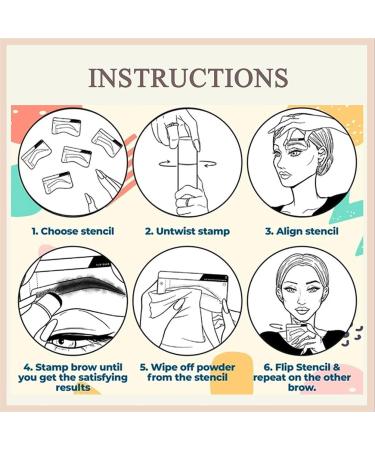 INSTRUCTIONS

1. Choose stencil

2. Untwist stamp

3. Align stencil

4. Stamp brow until you get the satisfying results

5. Wipe off powder from the stencil

6. Flip Stencil & repeat on the other brow.