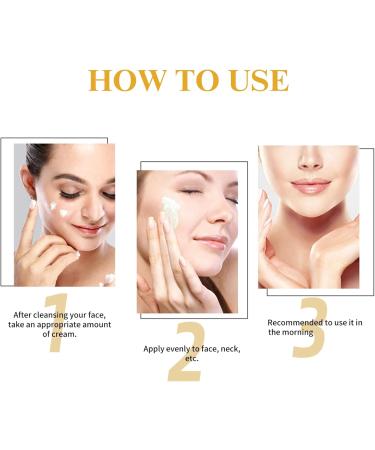 HOW TO USE

1
After cleansing your face, take an appropriate amount of cream.

2
Apply evenly to face, neck, etc.

3
Recommended to use it in the morning